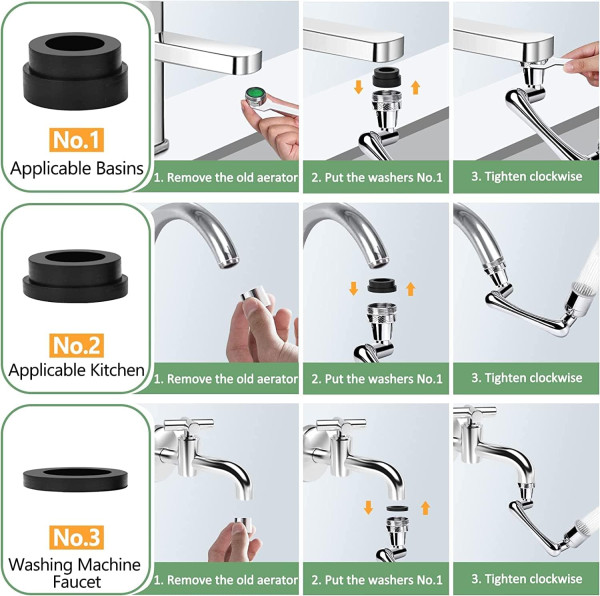 No.1
Applicable Basins

1. Remove the old aerator

2. Put the washers No.1

3. Tighten clockwise

No.2
Applicable Kitchen

1. Remove the old aerator

2. Put the washers No.1

3. Tighten clockwise

No.3
Washing Machine Faucet

1. Remove the old aerator

2. Put the washers No.1

3. Tighten clockwise